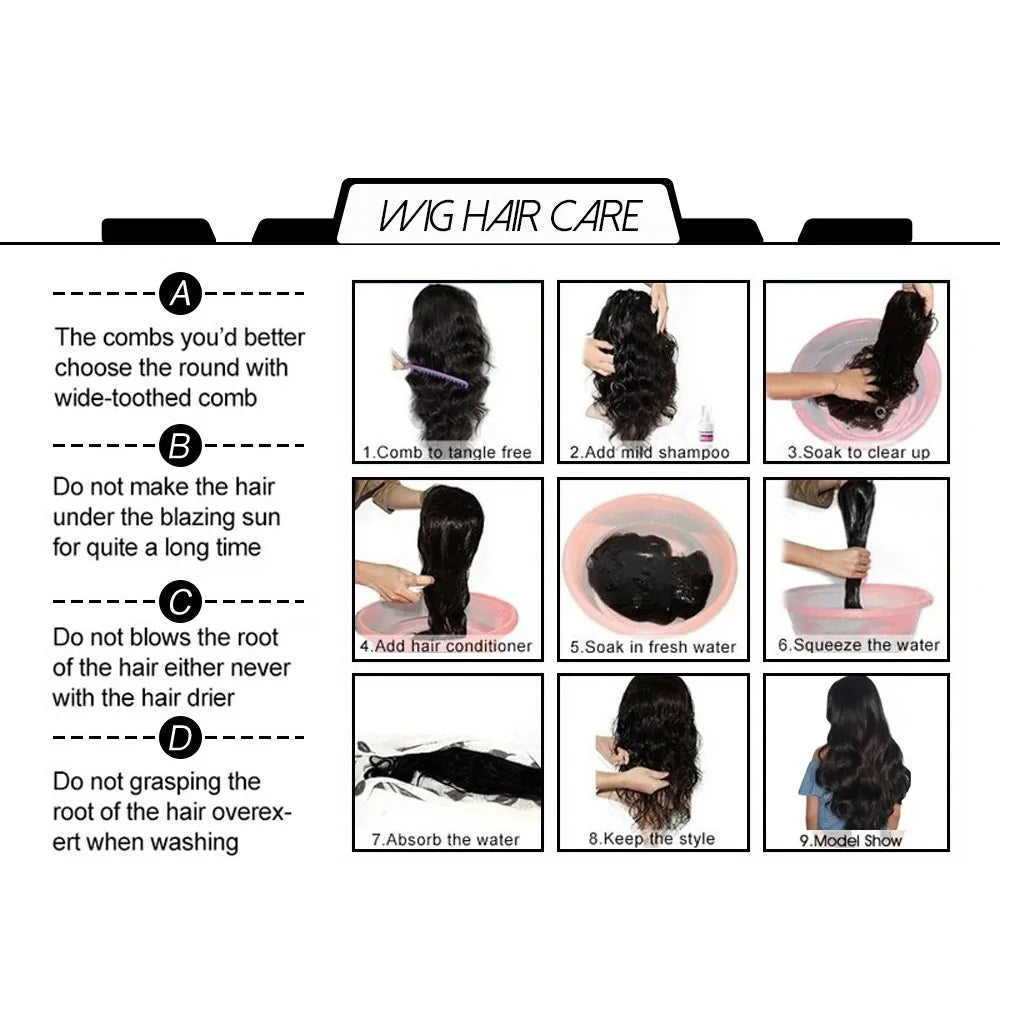 WIG HAIR CARE

A

The combs you'd better choose the round with wide-toothed comb

B

Do not make the hair under the blazing sun for quite a long time

C

Do not blows the root of the hair either never with the hair drier

D

Do not grasping the root of the hair overexert when washing

1.Comb to tangle free

2.Add mild shampoo

3.Soak to clear up

4.Add hair conditioner

5.Soak in fresh water

6.Squeeze the water

7.Absorb the water

8.Keep the style

9.Model Show